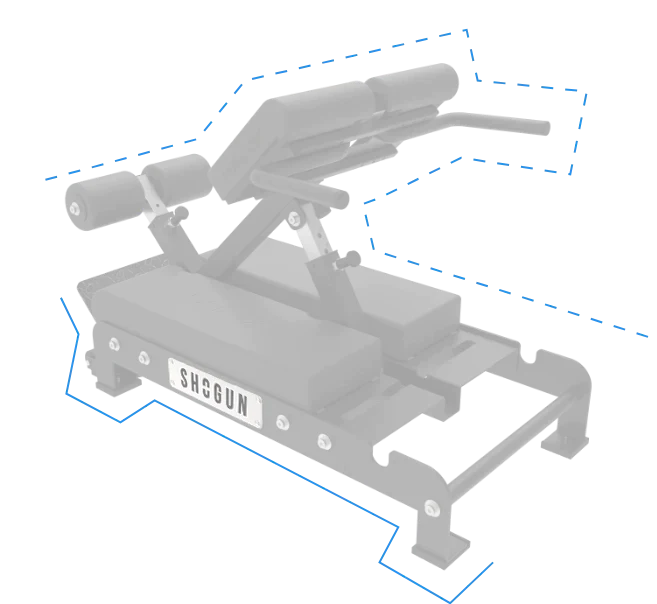 SHOGUN