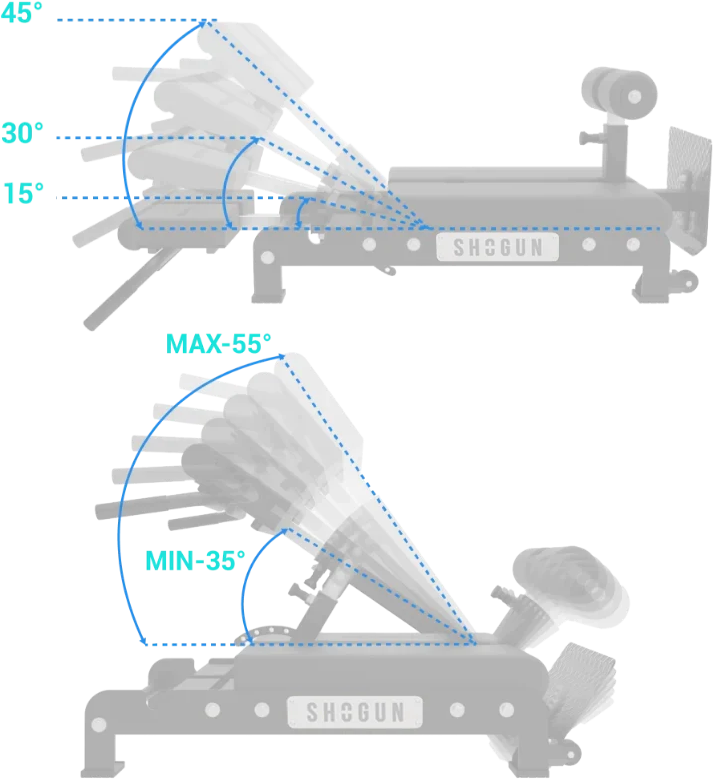 45°
30°
15°
SHOGUN
MAX-55°
MIN-35°
SHOGUN